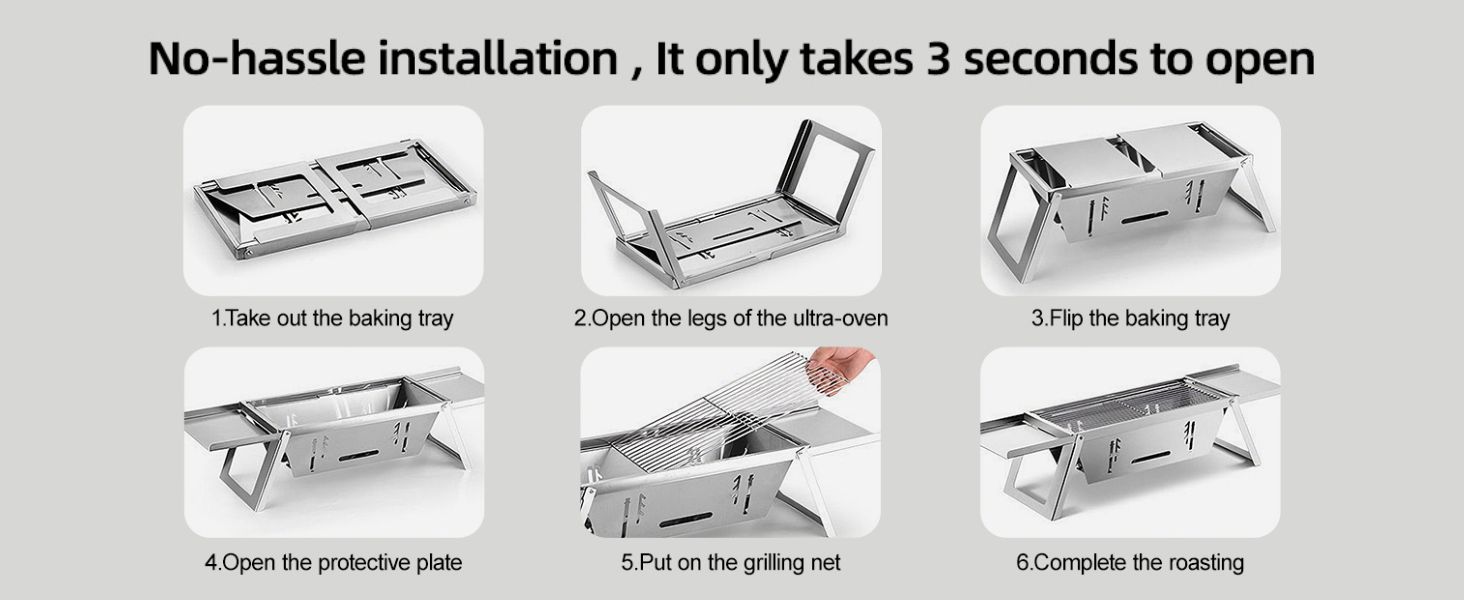 No-hassle installation , It only takes 3 seconds to open

1.Take out the baking tray

2.Open the legs of the ultra-oven

3.Flip the baking tray

4.Open the protective plate

5.Put on the grilling net

6.Complete the roasting