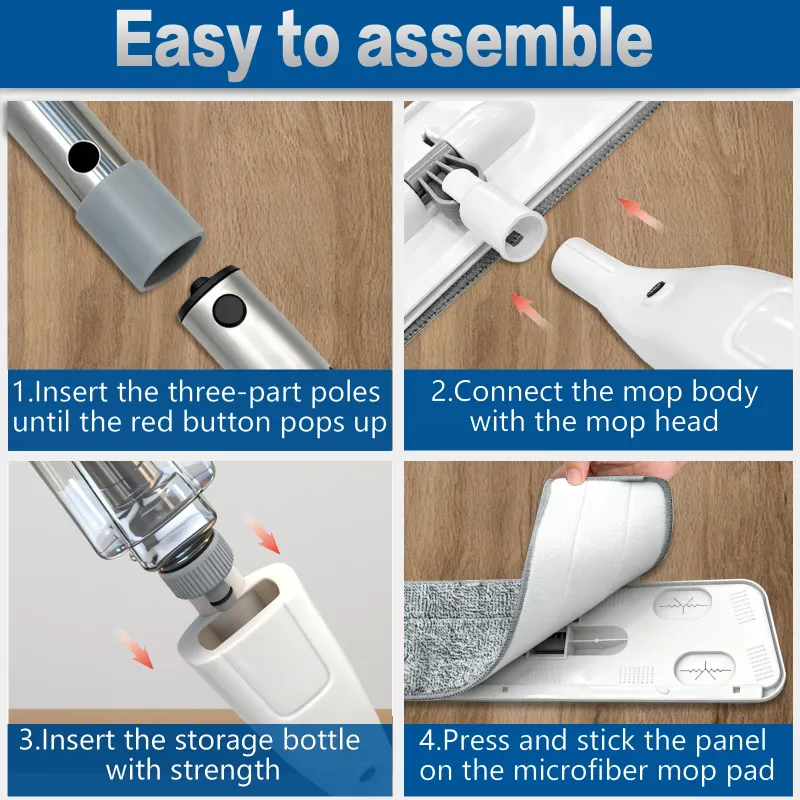 Easy to assemble

1.Insert the three-part poles until the red button pops up

2.Connect the mop body with the mop head

3.Insert the storage bottle with strength

4.Press and stick the panel on the microfiber mop pad