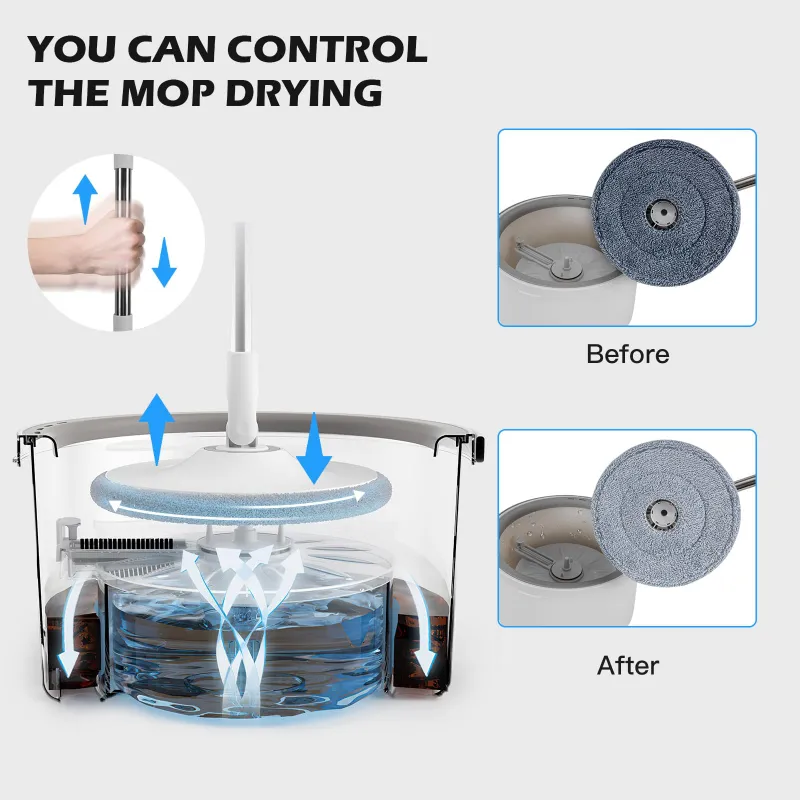 YOU CAN CONTROL THE MOP DRYING

Before

After