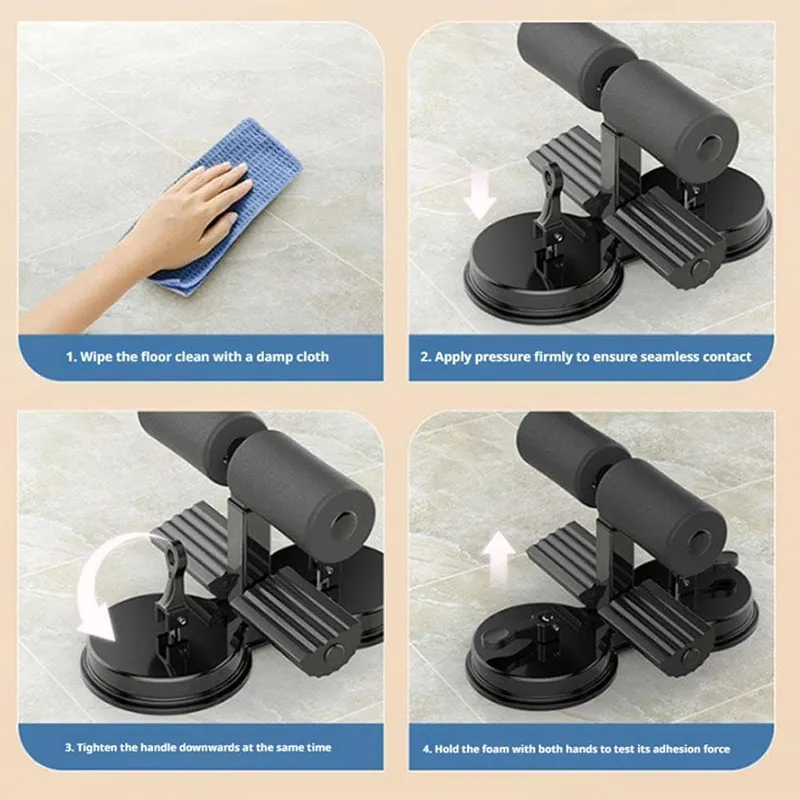 1. Wipe the floor clean with a damp cloth

2. Apply pressure firmly to ensure seamless contact

3. Tighten the handle downwards at the same time

4. Hold the foam with both hands to test its adhesion force