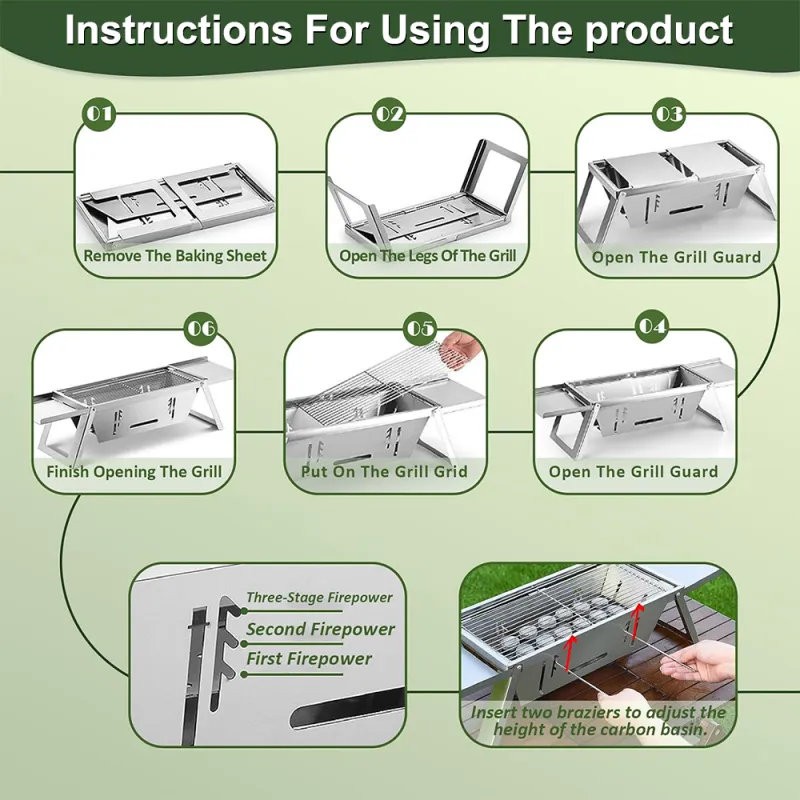 Instructions For Using The product

01
Remove The Baking Sheet

02
Open The Legs Of The Grill

03
Open The Grill Guard

06
Finish Opening The Grill

05
Put On The Grill Grid

04
Open The Grill Guard

Three-Stage Firepower
Second Firepower
First Firepower

Insert two braziers to adjust the height of the carbon basin.