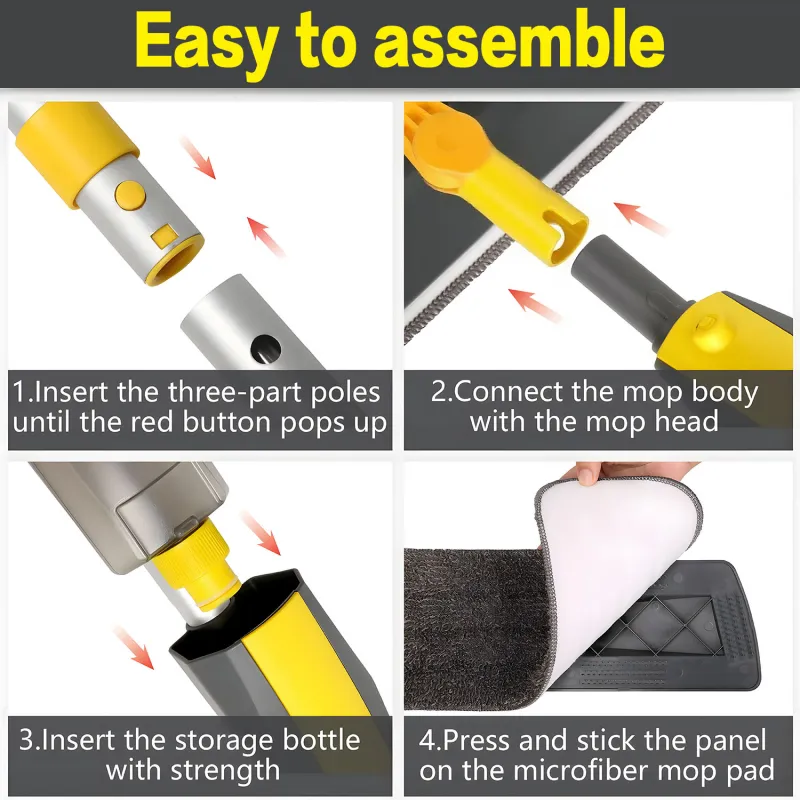 Easy to assemble

1.Insert the three-part poles until the red button pops up

2.Connect the mop body with the mop head

3.Insert the storage bottle with strength

4.Press and stick the panel on the microfiber mop pad