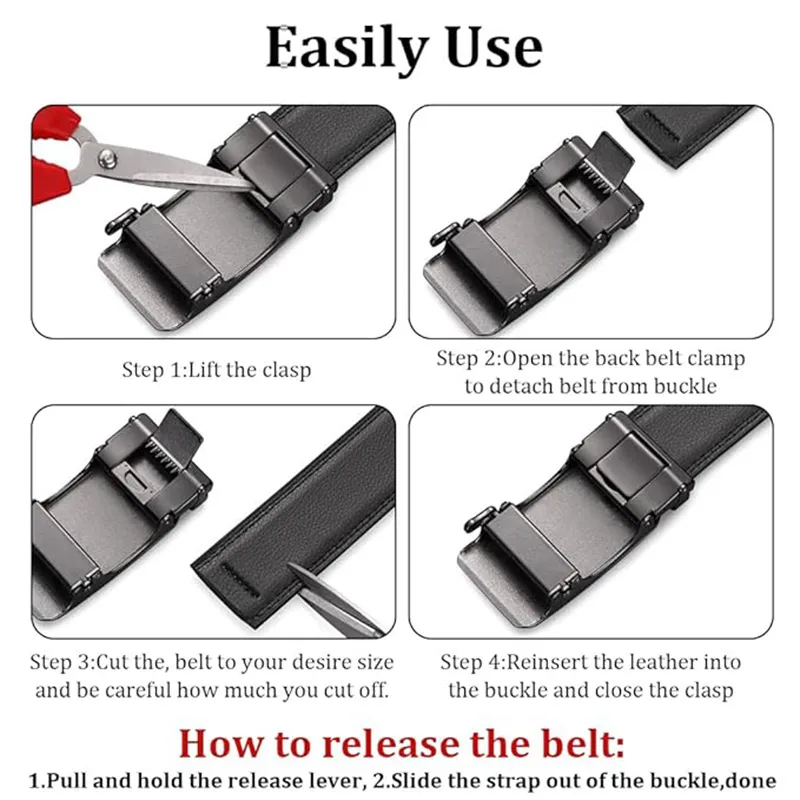 Easily Use

Step 1:Lift the clasp

Step 2:Open the back belt clamp to detach belt from buckle

Step 3:Cut the, belt to your desire size and be careful how much you cut off.

Step 4:Reinsert the leather into the buckle and close the clasp

How to release the belt:

1.Pull and hold the release lever, 2.Slide the strap out of the buckle,done