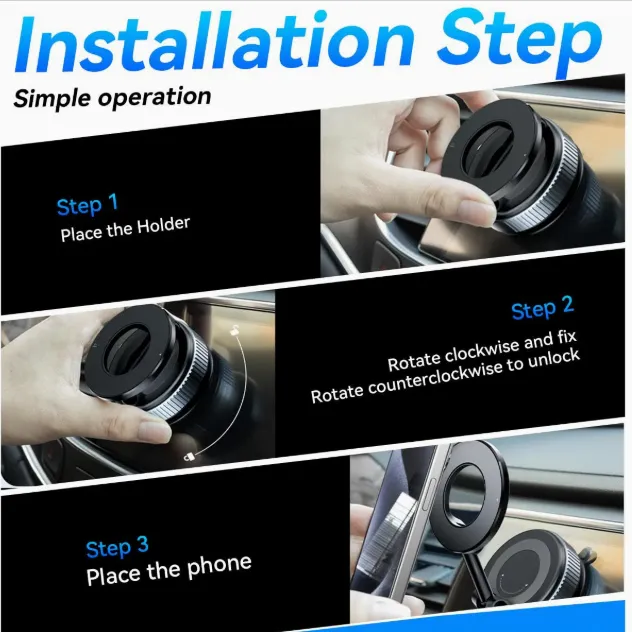 Installation Step
Simple operation

Step 1
Place the Holder

Step 2
Rotate clockwise and fix
Rotate counterclockwise to unlock

Step 3
Place the phone